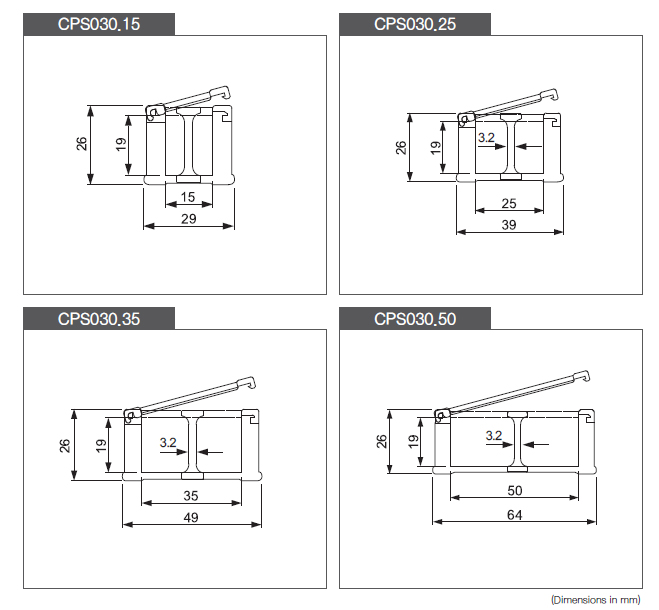 CPS030.15

26
19
15
29

CPS030.25

26
19
3.2
25
39

CPS030.35

26
19
3.2
35
49

CPS030.50

26
19
3.2
50
64

(Dimensions in mm)